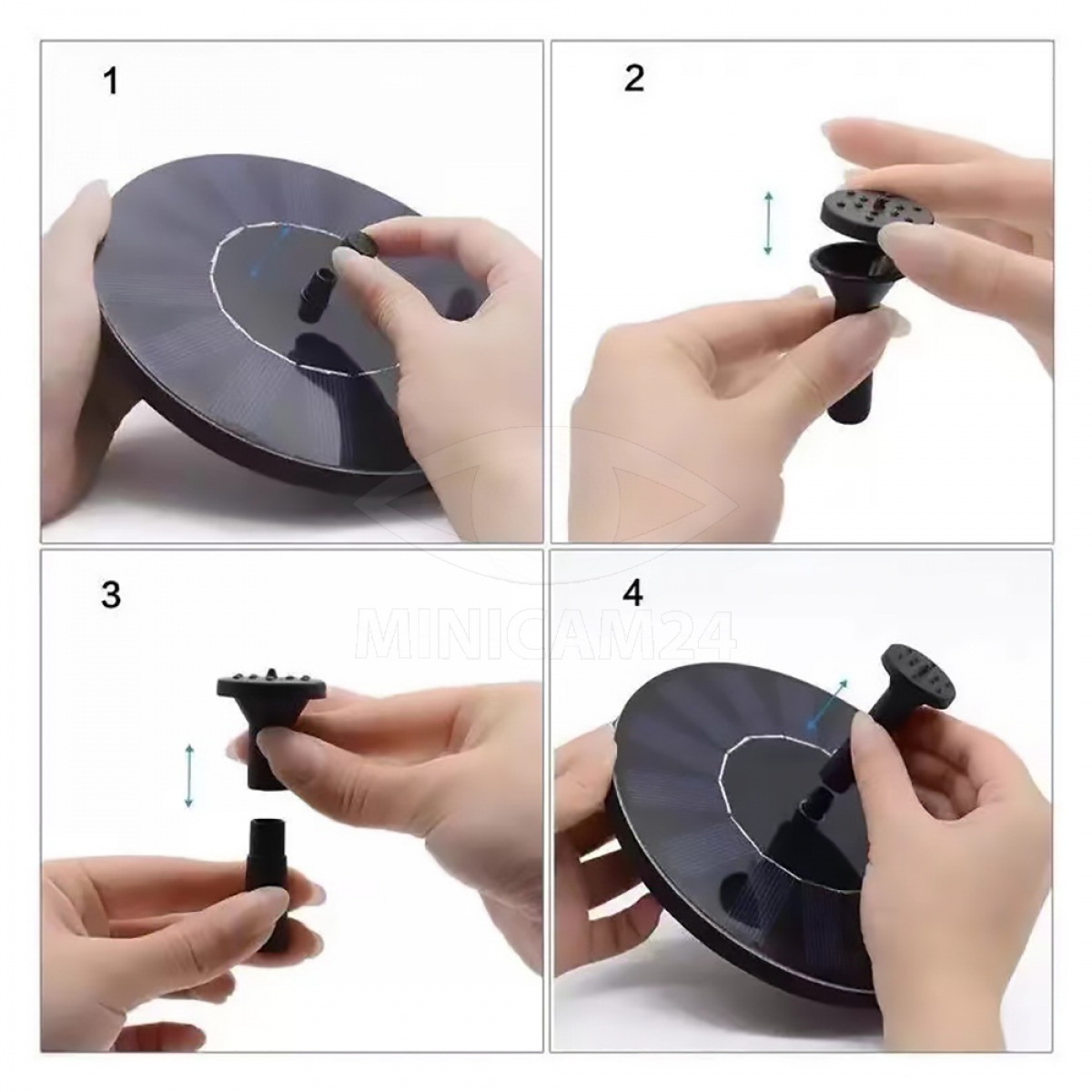 1

2

3

4

MINICAM24